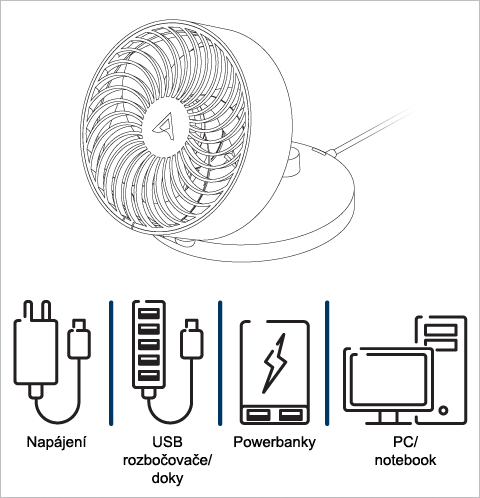 Napájení

USB rozbočovače/ doky

Powerbanky

PC/ notebook