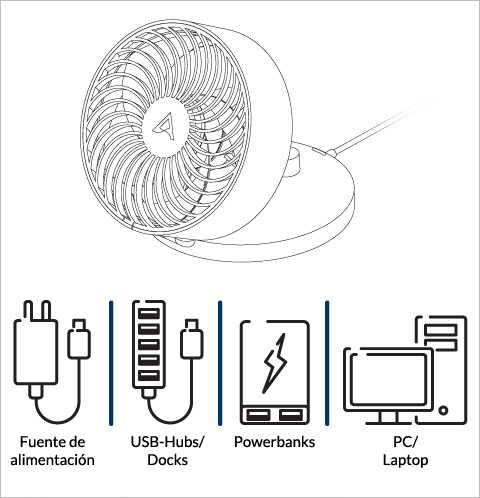 Fuente de alimentación

USB-Hubs/ Docks

Powerbanks

PC/ Laptop