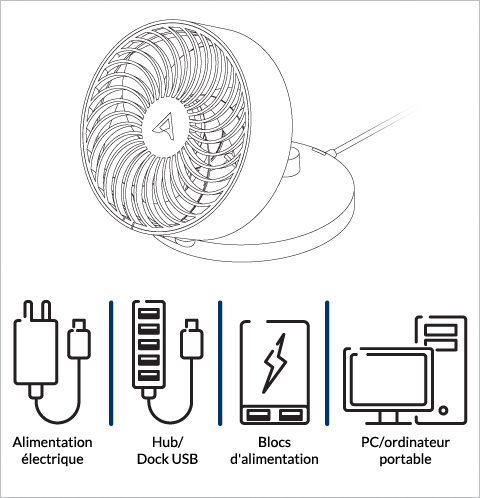 Alimentation électrique

Hub/ Dock USB

Blocs d'alimentation

PC/ordinateur portable