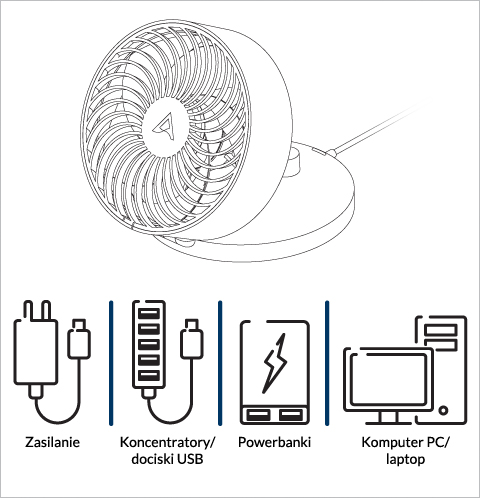 Zasilanie

Koncentratory/ dociski USB

Powerbanki

Komputer PC/ laptop