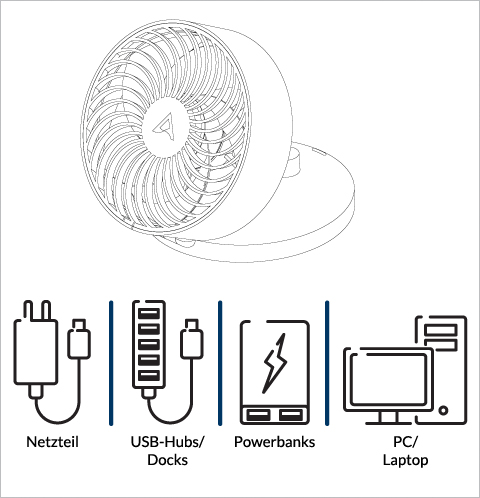 Netzteil

USB-Hubs/
Docks

Powerbanks

PC/
Laptop