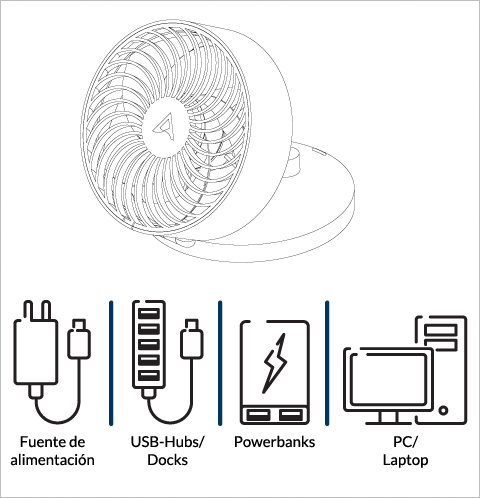 Fuente de alimentación

USB-Hubs/ Docks

Powerbanks

PC/ Laptop