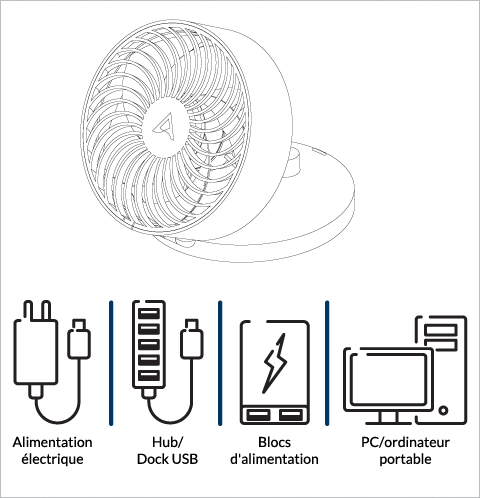 Alimentation électrique

Hub/ Dock USB

Blocs d'alimentation

PC/ordinateur portable