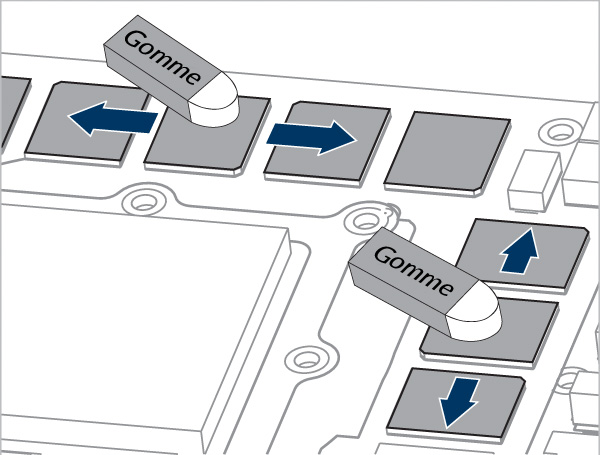 Gomme

Gomme