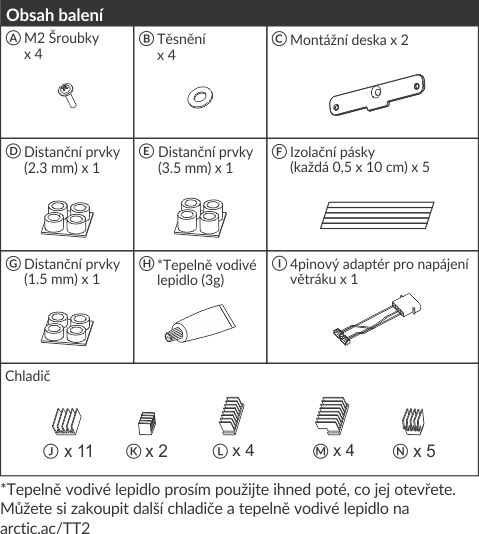 Obsah balení

| Ⓐ M2 Šroubky x 4 | Ⓑ Těsnění x 4 | Ⓒ Montážní deska x 2 |
|---|---|---|
| Ⓓ Distanční prvky (2.3 mm) x 1 | Ⓔ Distanční prvky (3.5 mm) x 1 | Ⓕ Izolační pásky (každá 0,5 x 10 cm) x 5 |
| Ⓖ Distanční prvky (1.5 mm) x 1 | Ⓗ *Tepelně vodivé lepidlo (3g) | Ⓘ 4pinový adaptér pro napájení větráku x 1 |

Chladič

Ⓙ x 11 Ⓚ x 2 Ⓛ x 4 Ⓜ x 4 Ⓝ x 5

*Tepelně vodivé lepidlo prosím použijte ihned poté, co jej otevřete. Můžete si zakoupit další chladiče a tepelně vodivé lepidlo na arctic.ac/TT2