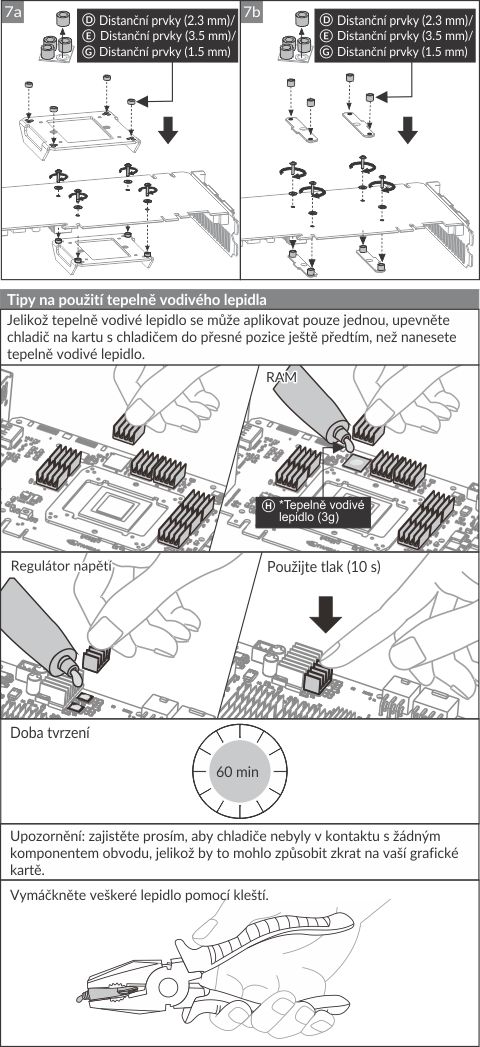 7a

Ⓓ Distanční prvky (2.3 mm)/
Ⓔ Distanční prvky (3.5 mm)/
Ⓖ Distanční prvky (1.5 mm)

7b

Ⓓ Distanční prvky (2.3 mm)/
Ⓔ Distanční prvky (3.5 mm)/
Ⓖ Distanční prvky (1.5 mm)

Tipy na použití tepelně vodivého lepidla

Jelikož tepelně vodivé lepidlo se může aplikovat pouze jednou, upevněte chladič na kartu s chladičem do přesné pozice ještě předtím, než nanesete tepelně vodivé lepidlo.

RAM

Ⓗ *Tepelně vodivé lepidlo (3g)

Regulátor napětí

Použijte tlak (10 s)

Doba tvrzení

60 min

Upozornění: zajistěte prosím, aby chladiče nebyly v kontaktu s žádným komponentem obvodu, jelikož by to mohlo způsobit zkrat na vaší grafické kartě.

Vymáčkněte veškeré lepidlo pomocí kleští.