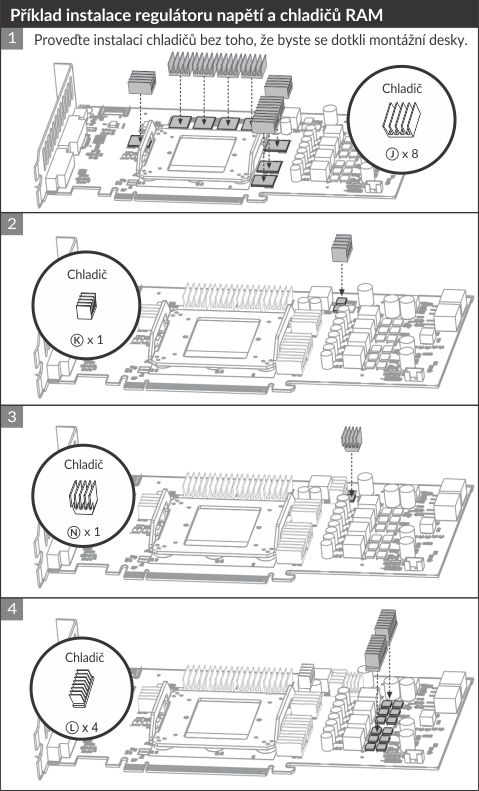 Příklad instalace regulátoru napětí a chladičů RAM

1 Proveďte instalaci chladičů bez toho, že byste se dotkli montážní desky.

Chladič

Ⓙ x 8

2

Chladič

Ⓚ x 1

3

Chladič

Ⓝ x 1

4

Chladič

Ⓛ x 4