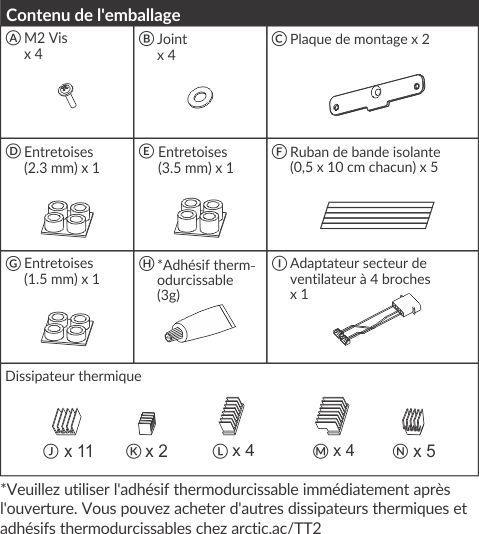 Contenu de l'emballage

| Ⓐ M2 Vis x 4 | Ⓑ Joint x 4 | Ⓒ Plaque de montage x 2 |
|---|---|---|
| Ⓓ Entretoises (2.3 mm) x 1 | Ⓔ Entretoises (3.5 mm) x 1 | Ⓕ Ruban de bande isolante (0,5 x 10 cm chacun) x 5 |
| Ⓖ Entretoises (1.5 mm) x 1 | Ⓗ *Adhésif thermodurcissable (3g) | Ⓘ Adaptateur secteur de ventilateur à 4 broches x 1 |

Dissipateur thermique

Ⓙ x 11 Ⓚ x 2 Ⓛ x 4 Ⓜ x 4 Ⓝ x 5

*Veuillez utiliser l'adhésif thermodurcissable immédiatement après l'ouverture. Vous pouvez acheter d'autres dissipateurs thermiques et adhésifs thermodurcissables chez arctic.ac/TT2