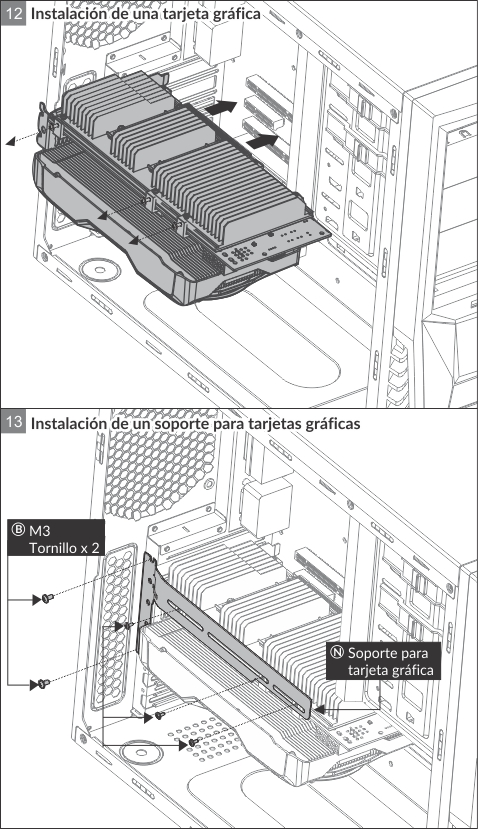 12 Instalación de una tarjeta gráfica

13 Instalación de un soporte para tarjetas gráficas

Ⓑ M3
Tornillo x 2

Ⓝ Soporte para tarjeta gráfica