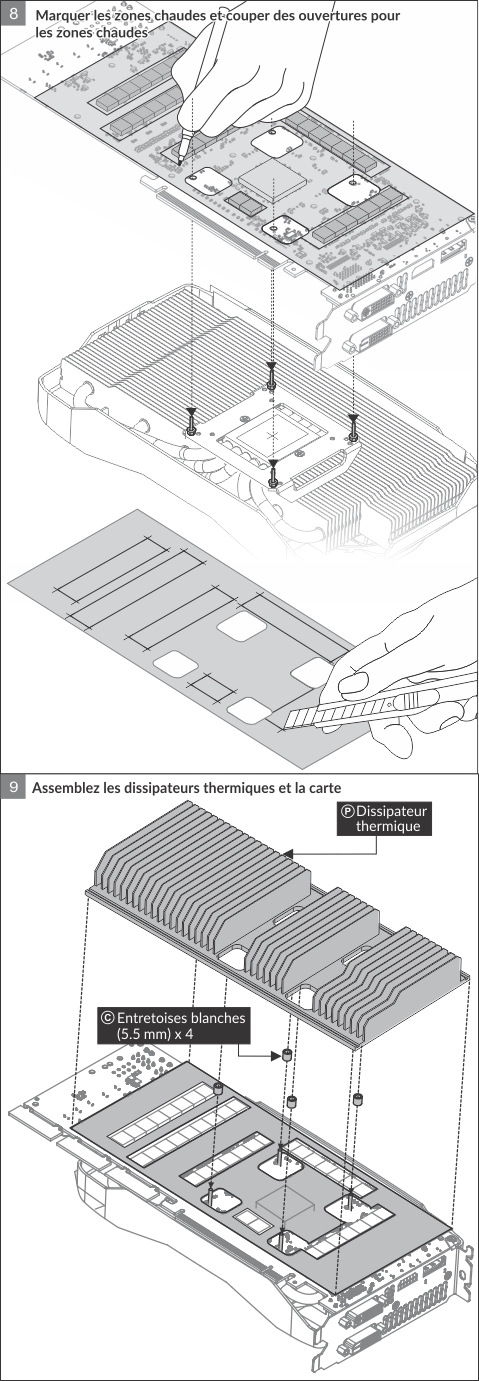 8 Marquer les zones chaudes et couper des ouvertures pour les zones chaudes

9 Assemblez les dissipateurs thermiques et la carte

Ⓟ Dissipateur thermique

Ⓒ Entretoises blanches (5.5 mm) x 4