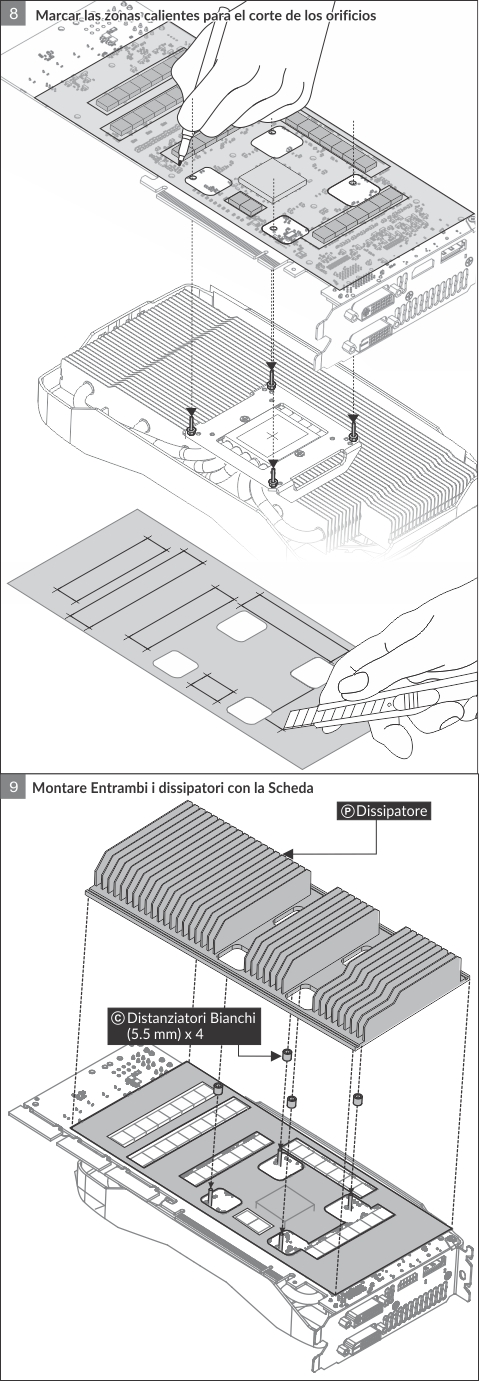 8 Marcar las zonas calientes para el corte de los orificios

9 Montare Entrambi i dissipatori con la Scheda

Ⓟ Dissipatore

Ⓒ Distanziatori Bianchi (5.5 mm) x 4