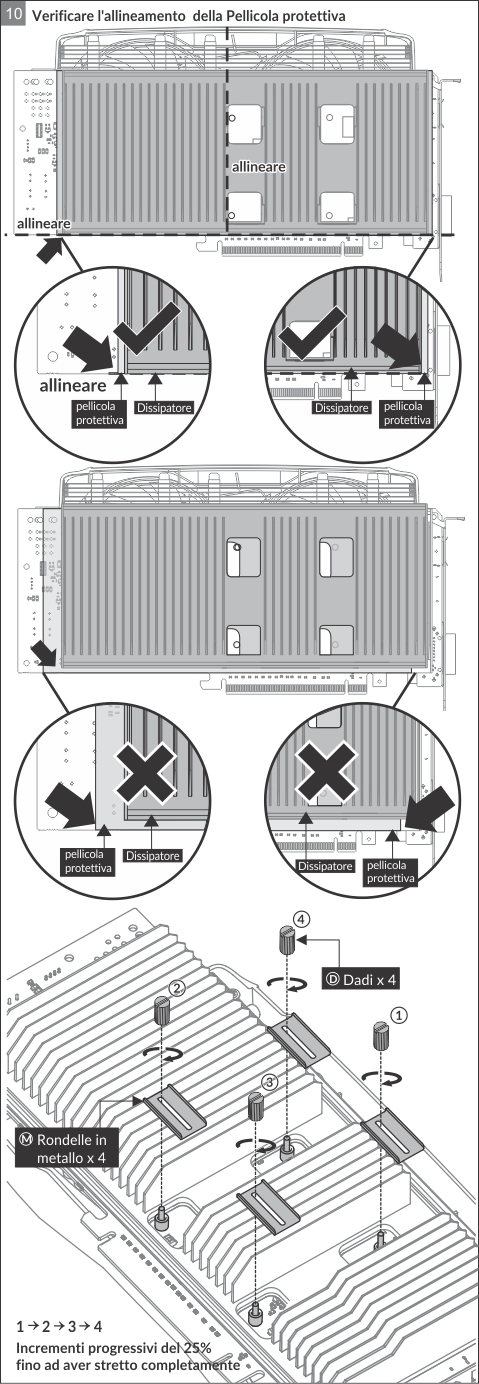 10 Verificare l'allineamento della Pellicola protettiva

allineare

allineare

allineare

pellicola protettiva

Dissipatore

Dissipatore

pellicola protettiva

pellicola protettiva

Dissipatore

Dissipatore

pellicola protettiva

④

Ⓓ Dadi x 4

②

①

③

Ⓜ Rondelle in metallo x 4

1 → 2 → 3 → 4
Incrementi progressivi del 25% fino ad aver stretto completamente