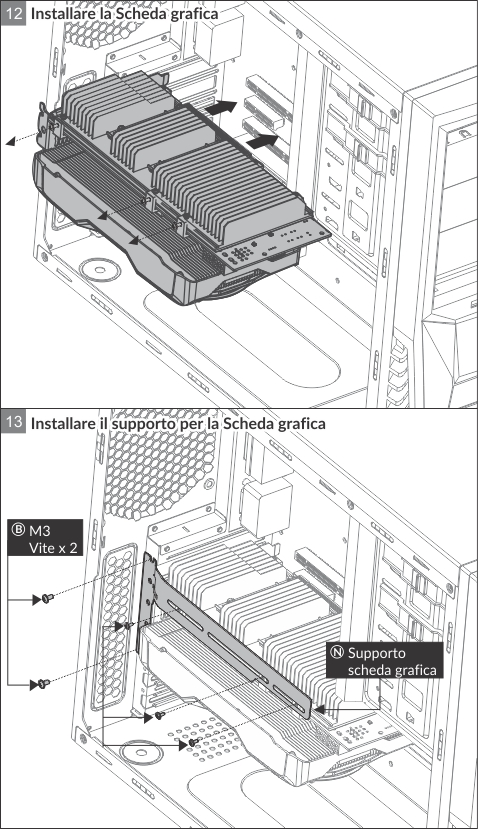 12 Installare la Scheda grafica

13 Installare il supporto per la Scheda grafica

Ⓑ M3
Vite x 2

Ⓝ Supporto scheda grafica