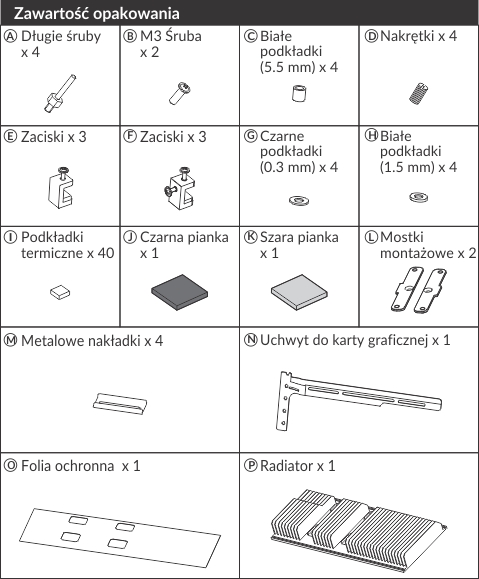 Zawartość opakowania

| Ⓐ Długie śruby x 4 | Ⓑ M3 Śruba x 2 | Ⓒ Białe podkładki (5.5 mm) x 4 | Ⓓ Nakrętki x 4 |
|---|---|---|---|
| Ⓔ Zaciski x 3 | Ⓕ Zaciski x 3 | Ⓖ Czarne podkładki (0.3 mm) x 4 | Ⓗ Białe podkładki (1.5 mm) x 4 |
| Ⓘ Podkładki termiczne x 40 | Ⓙ Czarna pianka x 1 | Ⓚ Szara pianka x 1 | Ⓛ Mostki montażowe x 2 |

| Ⓜ Metalowe nakładki x 4 | Ⓝ Uchwyt do karty graficznej x 1 |
|---|---|
| Ⓞ Folia ochronna x 1 | Ⓟ Radiator x 1 |