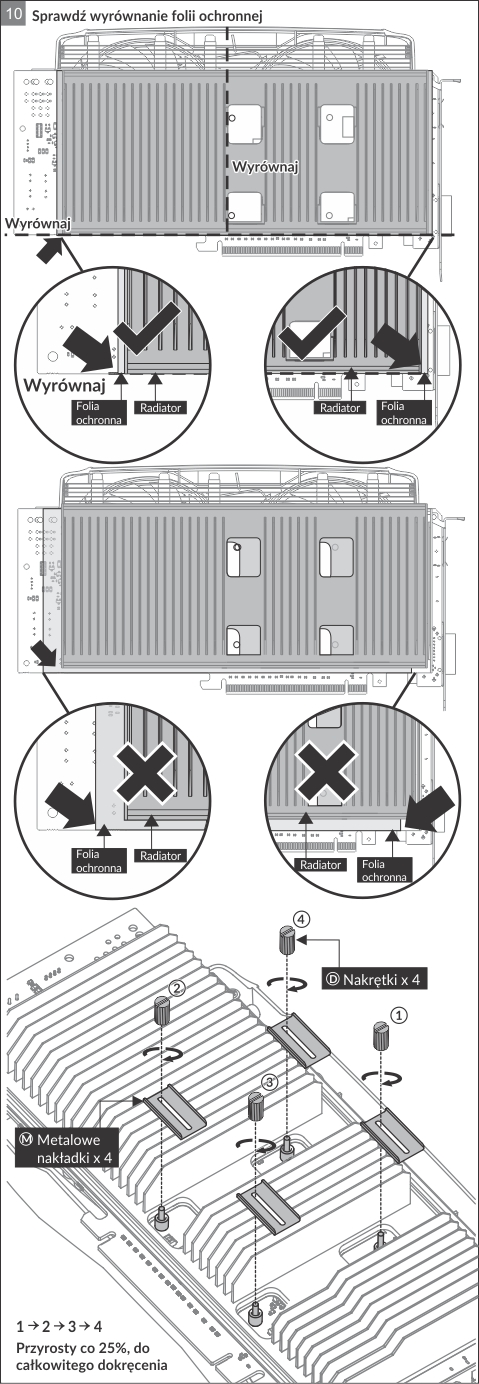 10 Sprawdź wyrównanie folii ochronnej

Wyrównaj

Wyrównaj

Wyrównaj

Folia ochronna

Radiator

Radiator

Folia ochronna

Folia ochronna

Radiator

Radiator

Folia ochronna

④

Ⓓ Nakrętki x 4

②

①

③

Ⓜ Metalowe nakładki x 4

1 → 2 → 3 → 4
Przyrosty co 25%, do całkowitego dokręcenia