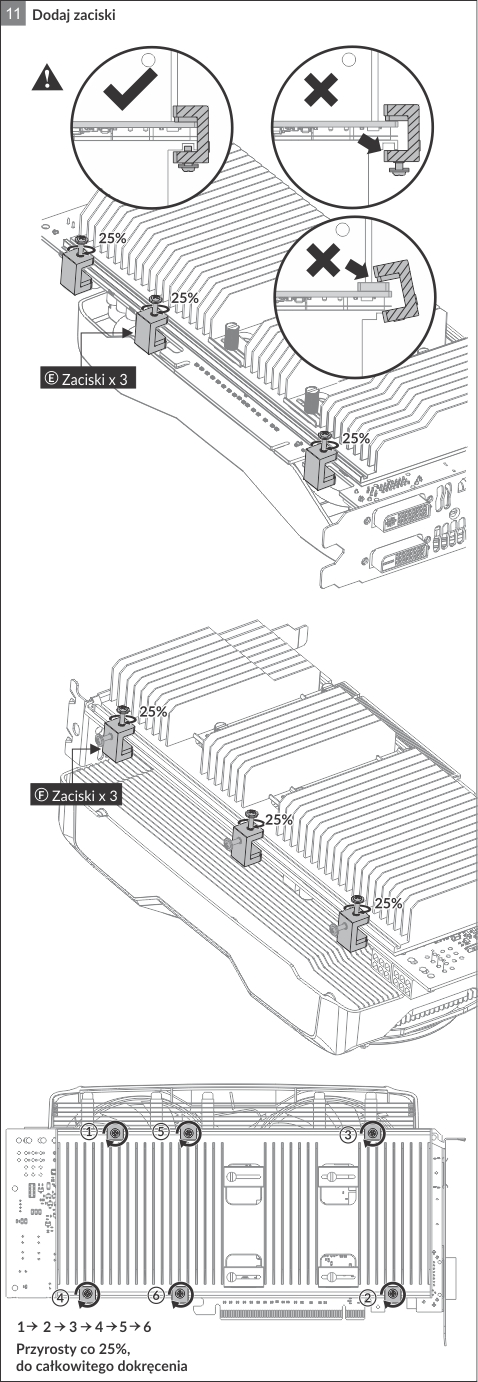 11 Dodaj zaciski

25%

25%

Ⓔ Zaciski x 3

25%

25%

Ⓕ Zaciski x 3

25%

25%

1 5 3

4 6 2

1 → 2 → 3 → 4 → 5 → 6

Przyrosty co 25%, do całkowitego dokręcenia