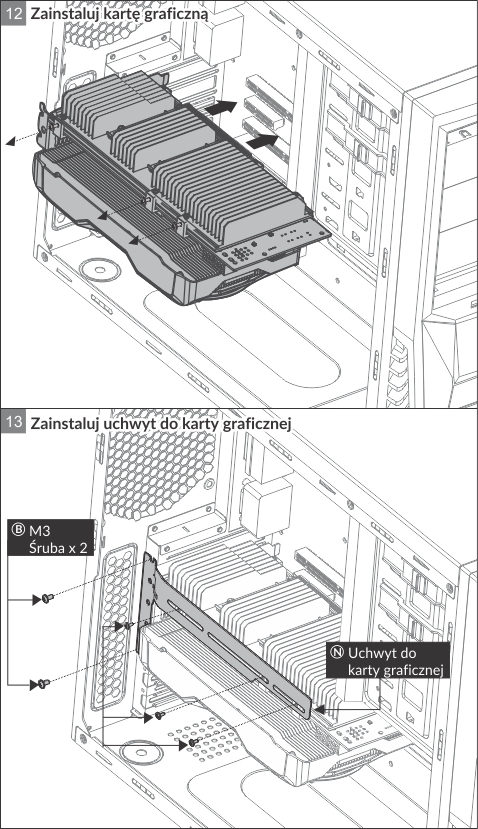 12 Zainstaluj kartę graficzną

13 Zainstaluj uchwyt do karty graficznej

Ⓑ M3
Śruba x 2

Ⓝ Uchwyt do karty graficznej