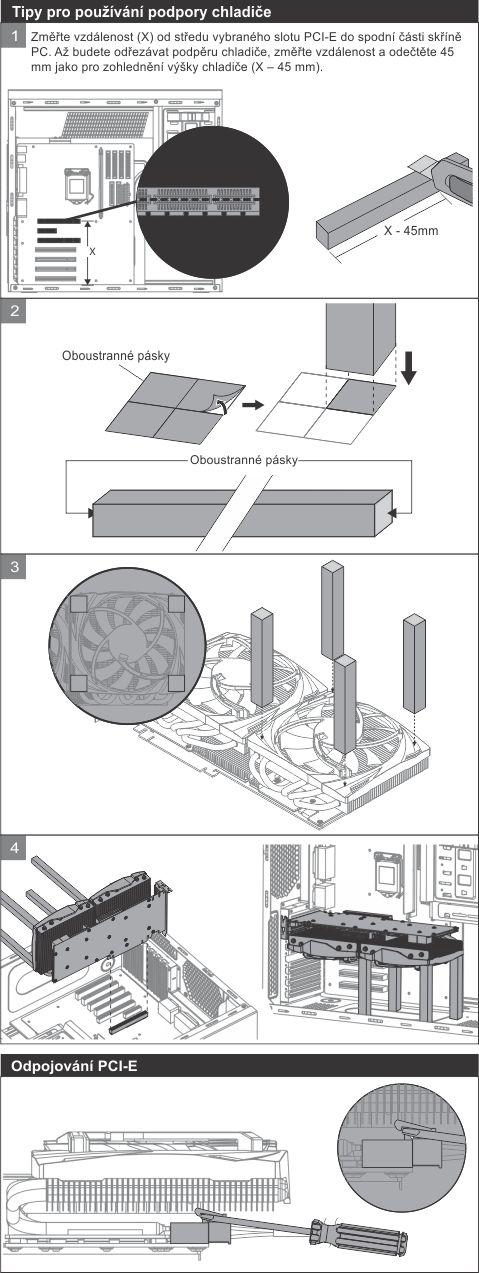 Tipy pro používání podpory chladiče

1 Změřte vzdálenost (X) od středu vybraného slotu PCI-E do spodní části skříně PC. Až budete odřezávat podpěru chladiče, změřte vzdálenost a odečtěte 45 mm jako pro zohlednění výšky chladiče (X – 45 mm).

X

X - 45mm

2

Oboustranné pásky

Oboustranné pásky

3

4

Odpojování PCI-E