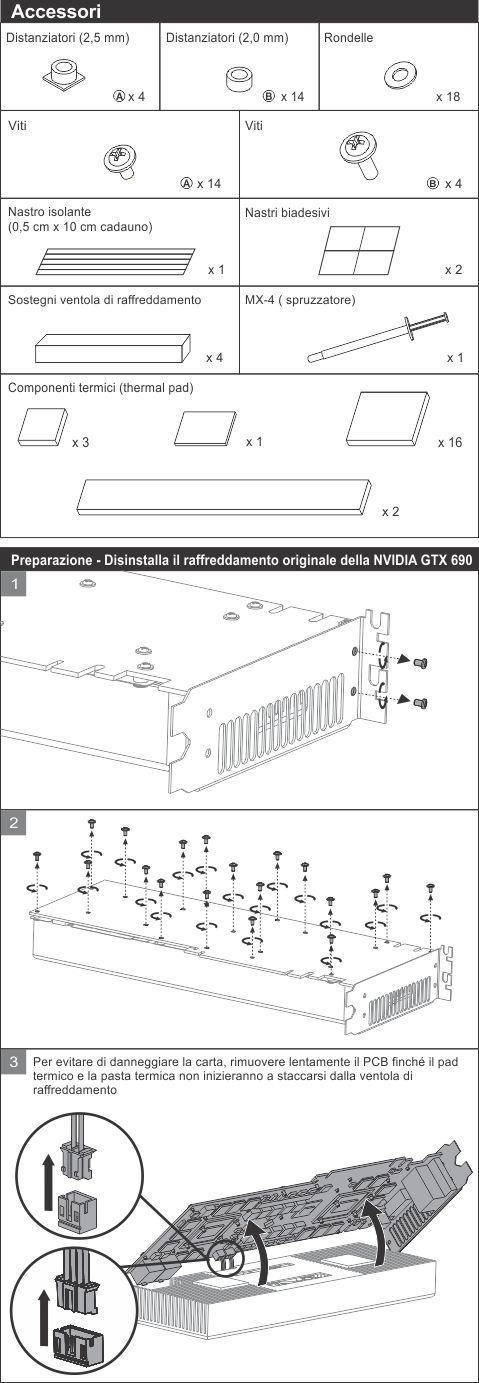 Accessori

Distanziatori (2,5 mm)
Ⓐ x 4

Distanziatori (2,0 mm)
Ⓑ x 14

Rondelle
x 18

Viti
Ⓐ x 14

Viti
Ⓑ x 4

Nastro isolante
(0,5 cm x 10 cm cadauno)
x 1

Nastri biadesivi
x 2

Sostegni ventola di raffreddamento
x 4

MX-4 ( spruzzatore)
x 1

Componenti termici (thermal pad)
x 3
x 1
x 16
x 2

Preparazione - Disinstalla il raffreddamento originale della NVIDIA GTX 690

1

2

3 Per evitare di danneggiare la carta, rimuovere lentamente il PCB finché il pad termico e la pasta termica non inizieranno a staccarsi dalla ventola di raffreddamento