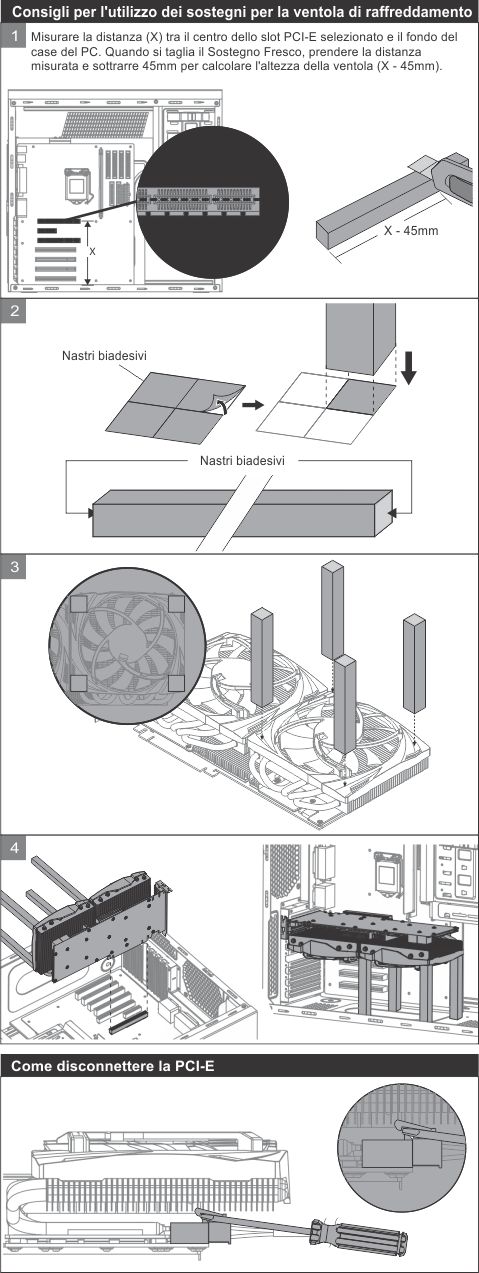 Consigli per l'utilizzo dei sostegni per la ventola di raffreddamento

1 Misurare la distanza (X) tra il centro dello slot PCI-E selezionato e il fondo del case del PC. Quando si taglia il Sostegno Fresco, prendere la distanza misurata e sottrarre 45mm per calcolare l'altezza della ventola (X - 45mm).

X

X - 45mm

2

Nastri biadesivi

Nastri biadesivi

3

4

Come disconnettere la PCI-E