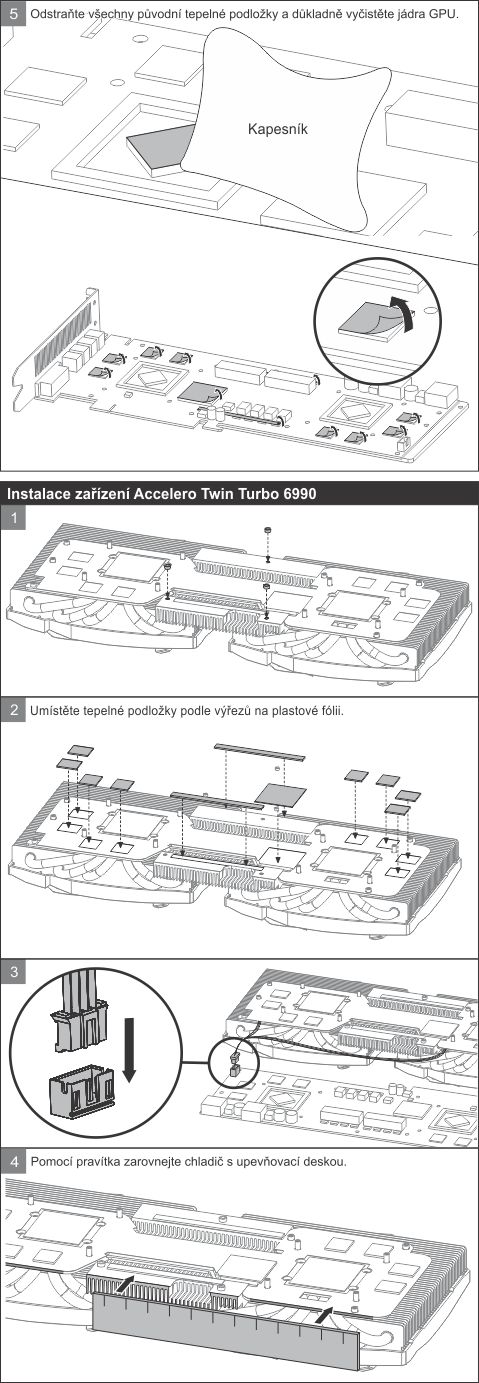 5 Odstraňte všechny původní tepelné podložky a důkladně vyčistěte jádra GPU.

Kapesník

Instalace zařízení Accelero Twin Turbo 6990

1

2 Umístěte tepelné podložky podle výřezů na plastové fólii.

3

4 Pomocí pravítka zarovnejte chladič s upevňovací deskou.