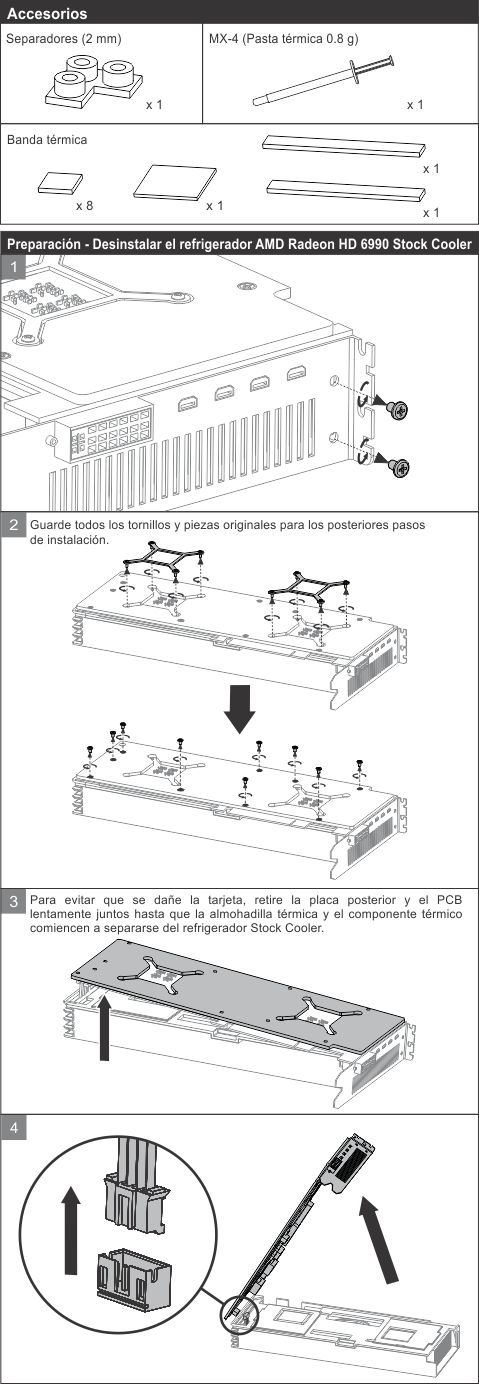 Accesorios

Separadores (2 mm)

x 1

MX-4 (Pasta térmica 0.8 g)

x 1

Banda térmica

x 8

x 1

x 1

x 1

Preparación - Desinstalar el refrigerador AMD Radeon HD 6990 Stock Cooler

1

2 Guarde todos los tornillos y piezas originales para los posteriores pasos de instalación.

3 Para evitar que se dañe la tarjeta, retire la placa posterior y el PCB lentamente juntos hasta que la almohadilla térmica y el componente térmico comiencen a separarse del refrigerador Stock Cooler.

4