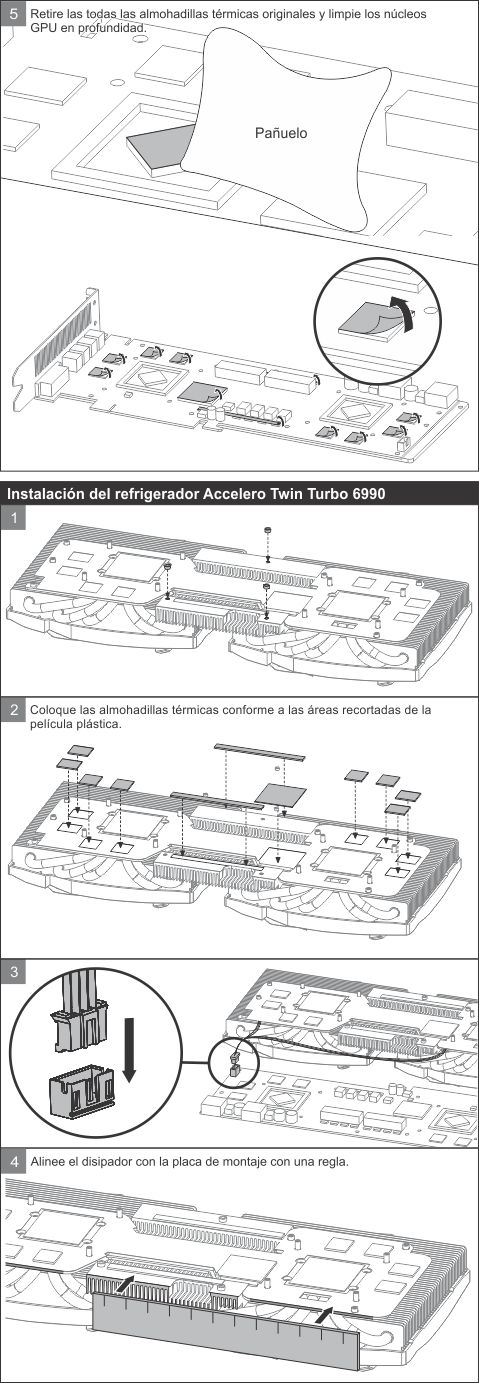 5 Retire las todas las almohadillas térmicas originales y limpie los núcleos GPU en profundidad.

Pañuelo

Instalación del refrigerador Accelero Twin Turbo 6990

1

2 Coloque las almohadillas térmicas conforme a las áreas recortadas de la película plástica.

3

4 Alinee el disipador con la placa de montaje con una regla.