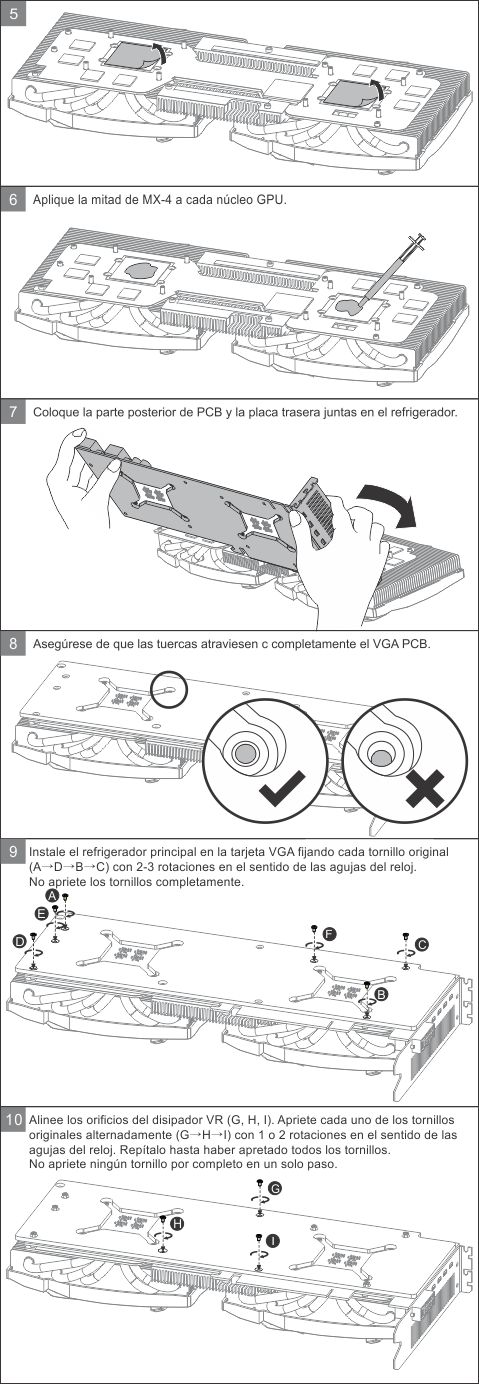 5

6 Aplique la mitad de MX-4 a cada núcleo GPU.

7 Coloque la parte posterior de PCB y la placa trasera juntas en el refrigerador.

8 Asegúrese de que las tuercas atraviesen c completamente el VGA PCB.

9 Instale el refrigerador principal en la tarjeta VGA fijando cada tornillo original (A→D→B→C) con 2-3 rotaciones en el sentido de las agujas del reloj. No apriete los tornillos completamente.

A
E
D
F
C
B

10 Alinee los orificios del disipador VR (G, H, I). Apriete cada uno de los tornillos originales alternadamente (G→H→I) con 1 o 2 rotaciones en el sentido de las agujas del reloj. Repítalo hasta haber apretado todos los tornillos. No apriete ningún tornillo por completo en un solo paso.

G
H
I