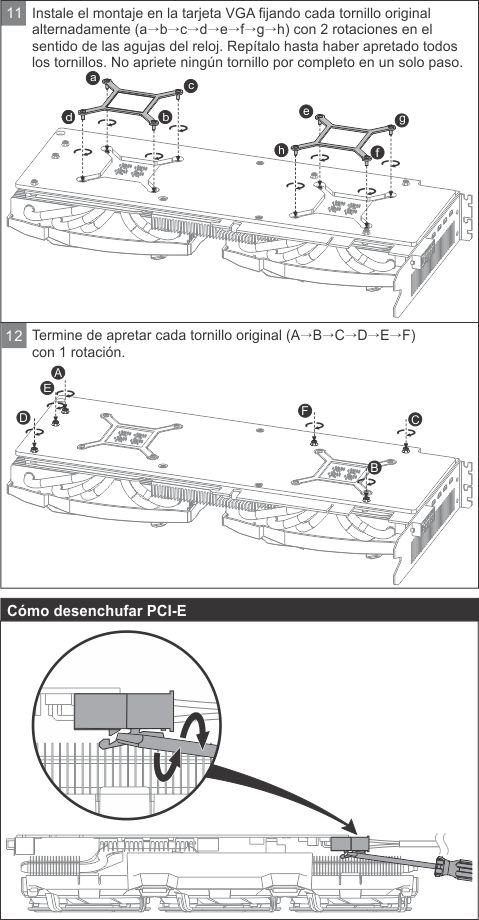 11 Instale el montaje en la tarjeta VGA fijando cada tornillo original alternadamente (a→b→c→d→e→f→g→h) con 2 rotaciones en el sentido de las agujas del reloj. Repítalo hasta haber apretado todos los tornillos. No apriete ningún tornillo por completo en un solo paso.

a c d b e g h f

12 Termine de apretar cada tornillo original (A→B→C→D→E→F) con 1 rotación.

A E D F C B

Cómo desenchufar PCI-E