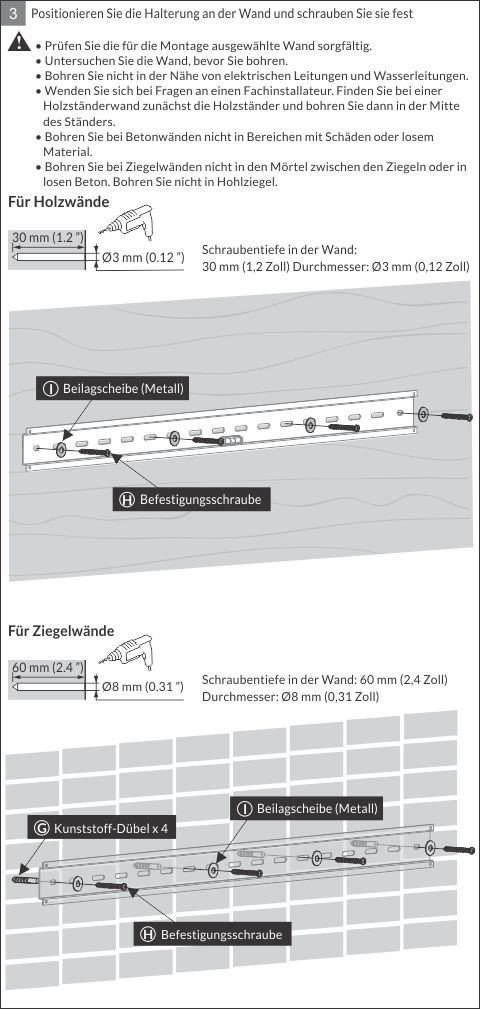 3 Positionieren Sie die Halterung an der Wand und schrauben Sie sie fest

• Prüfen Sie die für die Montage ausgewählte Wand sorgfältig.
• Untersuchen Sie die Wand, bevor Sie bohren.
• Bohren Sie nicht in der Nähe von elektrischen Leitungen und Wasserleitungen.
• Wenden Sie sich bei Fragen an einen Fachinstallateur. Finden Sie bei einer Holzständerwand zunächst die Holzständer und bohren Sie dann in der Mitte des Ständers.
• Bohren Sie bei Betonwänden nicht in Bereichen mit Schäden oder losem Material.
• Bohren Sie bei Ziegelwänden nicht in den Mörtel zwischen den Ziegeln oder in losen Beton. Bohren Sie nicht in Hohlziegel.

Für Holzwände

30 mm (1.2 ")
Ø3 mm (0.12 ")

Schraubentiefe in der Wand:
30 mm (1,2 Zoll) Durchmesser: Ø3 mm (0,12 Zoll)

I Beilagscheibe (Metall)

H Befestigungsschraube

Für Ziegelwände

60 mm (2.4 ")
Ø8 mm (0.31 ")

Schraubentiefe in der Wand: 60 mm (2,4 Zoll)
Durchmesser: Ø8 mm (0,31 Zoll)

G Kunststoff-Dübel x 4

I Beilagscheibe (Metall)

H Befestigungsschraube