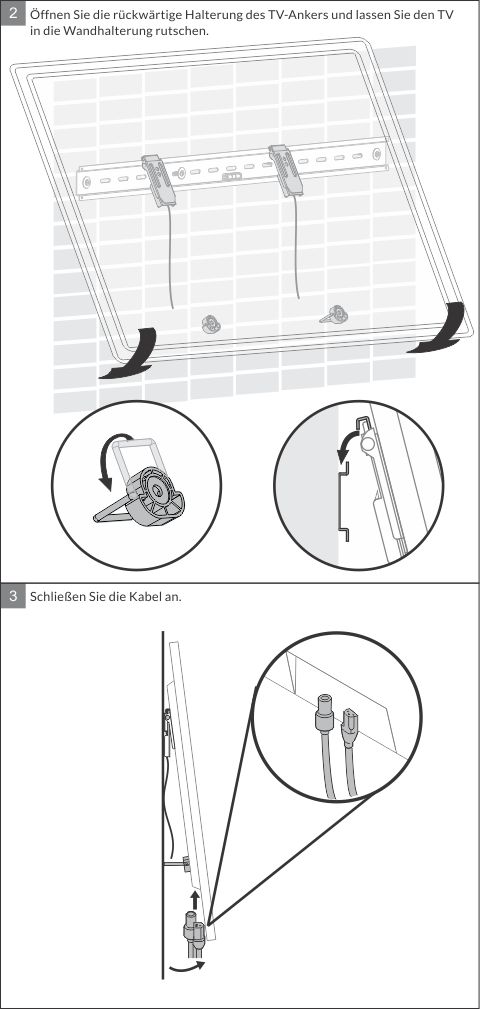 2 Öffnen Sie die rückwärtige Halterung des TV-Ankers und lassen Sie den TV in die Wandhalterung rutschen.

3 Schließen Sie die Kabel an.