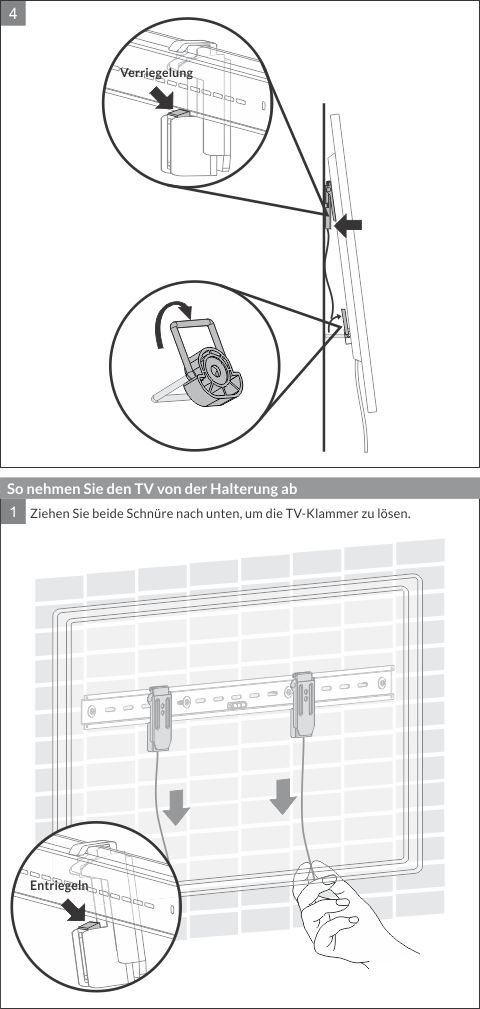 4

Verriegelung

So nehmen Sie den TV von der Halterung ab

1 Ziehen Sie beide Schnüre nach unten, um die TV-Klammer zu lösen.

Entriegeln