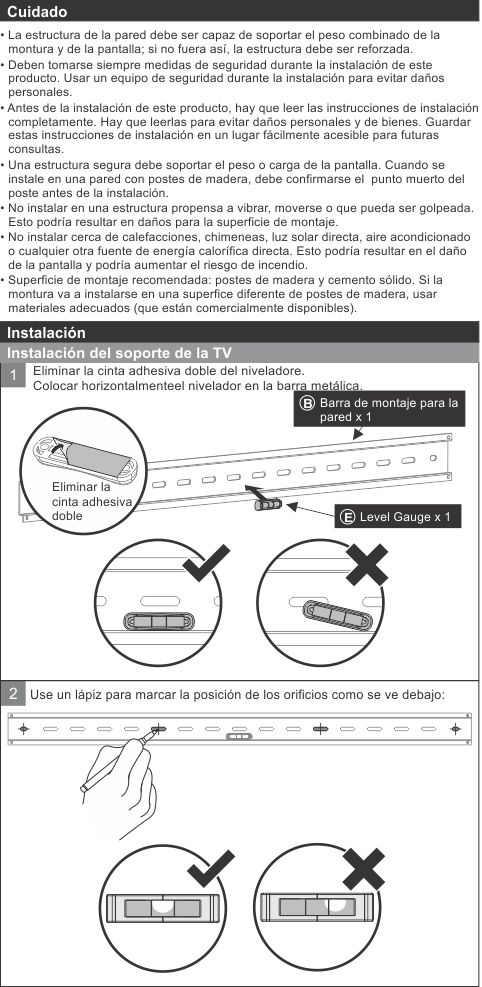 Cuidado

• La estructura de la pared debe ser capaz de soportar el peso combinado de la montura y de la pantalla; si no fuera así, la estructura debe ser reforzada.
• Deben tomarse siempre medidas de seguridad durante la instalación de este producto. Usar un equipo de seguridad durante la instalación para evitar daños personales.
• Antes de la instalación de este producto, hay que leer las instrucciones de instalación completamente. Hay que leerlas para evitar daños personales y de bienes. Guardar estas instrucciones de instalación en un lugar fácilmente acesible para futuras consultas.
• Una estructura segura debe soportar el peso o carga de la pantalla. Cuando se instale en una pared con postes de madera, debe confirmarse el punto muerto del poste antes de la instalación.
• No instalar en una estructura propensa a vibrar, moverse o que pueda ser golpeada. Esto podría resultar en daños para la superficie de montaje.
• No instalar cerca de calefacciones, chimeneas, luz solar directa, aire acondicionado o cualquier otra fuente de energía calorífica directa. Esto podría resultar en el daño de la pantalla y podría aumentar el riesgo de incendio.
• Superficie de montaje recomendada: postes de madera y cemento sólido. Si la montura va a instalarse en una superfice diferente de postes de madera, usar materiales adecuados (que están comercialmente disponibles).

Instalación

Instalación del soporte de la TV

1 Eliminar la cinta adhesiva doble del niveladore.
Colocar horizontalmenteel nivelador en la barra metálica.

B Barra de montaje para la pared x 1

Eliminar la cinta adhesiva doble

E Level Gauge x 1

2 Use un lápiz para marcar la posición de los orificios como se ve debajo: