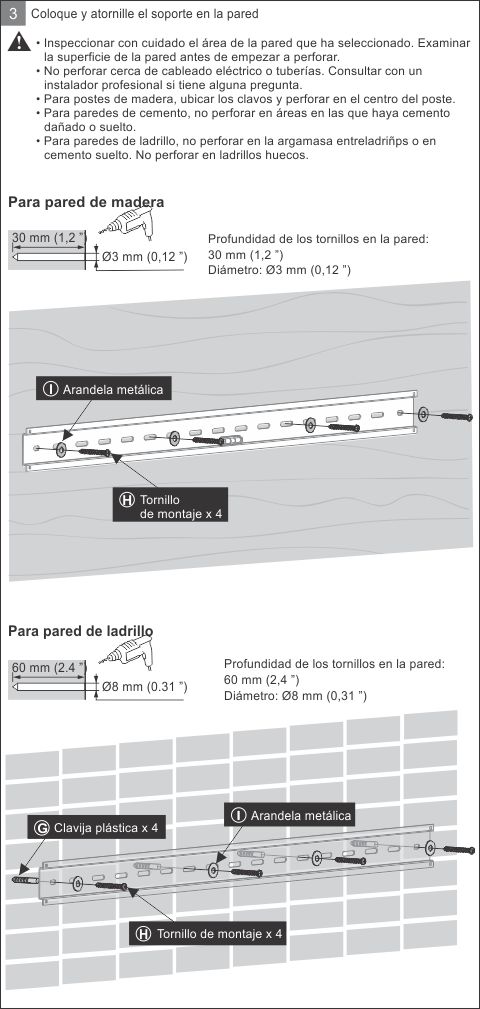 3 Coloque y atornille el soporte en la pared

• Inspeccionar con cuidado el área de la pared que ha seleccionado. Examinar la superficie de la pared antes de empezar a perforar.
• No perforar cerca de cableado eléctrico o tuberías. Consultar con un instalador profesional si tiene alguna pregunta.
• Para postes de madera, ubicar los clavos y perforar en el centro del poste.
• Para paredes de cemento, no perforar en áreas en las que haya cemento dañado o suelto.
• Para paredes de ladrillo, no perforar en la argamasa entreladriñps o en cemento suelto. No perforar en ladrillos huecos.

Para pared de madera

30 mm (1,2 ")
Ø3 mm (0,12 ")

Profundidad de los tornillos en la pared:
30 mm (1,2 ")
Diámetro: Ø3 mm (0,12 ")

I Arandela metálica

H Tornillo de montaje x 4

Para pared de ladrillo

60 mm (2.4 ")
Ø8 mm (0.31 ")

Profundidad de los tornillos en la pared:
60 mm (2,4 ")
Diámetro: Ø8 mm (0,31 ")

G Clavija plástica x 4

I Arandela metálica

H Tornillo de montaje x 4