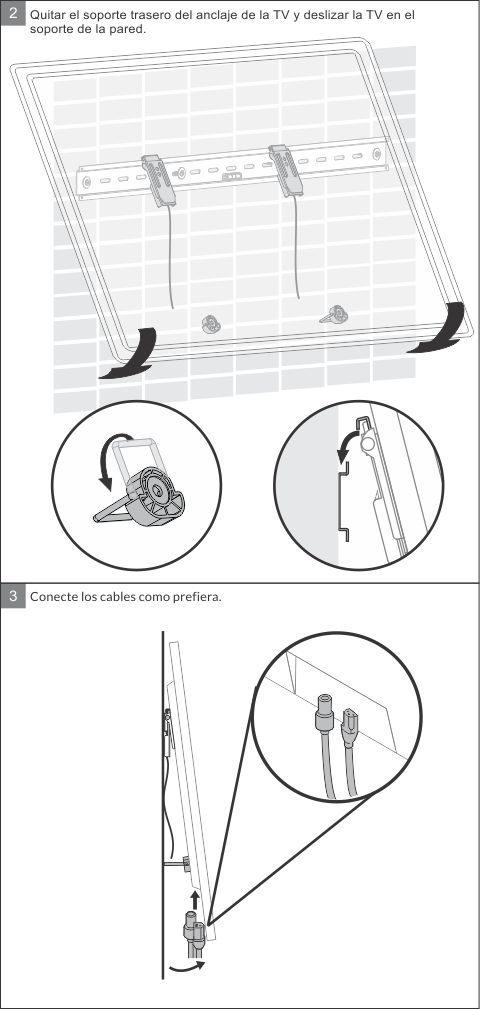 2 Quitar el soporte trasero del anclaje de la TV y deslizar la TV en el soporte de la pared.

3 Conecte los cables como prefiera.