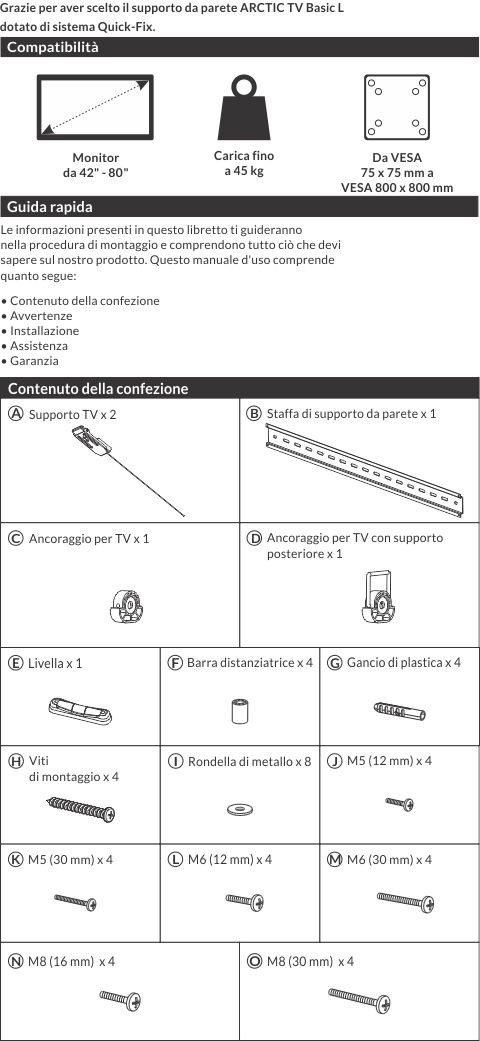 Grazie per aver scelto il supporto da parete ARCTIC TV Basic L dotato di sistema Quick-Fix.

Compatibilità

Monitor da 42" - 80"

Carica fino a 45 kg

Da VESA 75 x 75 mm a VESA 800 x 800 mm

Guida rapida

Le informazioni presenti in questo libretto ti guideranno nella procedura di montaggio e comprendono tutto ciò che devi sapere sul nostro prodotto. Questo manuale d'uso comprende quanto segue:

• Contenuto della confezione
• Avvertenze
• Installazione
• Assistenza
• Garanzia

Contenuto della confezione

Ⓐ Supporto TV x 2

Ⓑ Staffa di supporto da parete x 1

Ⓒ Ancoraggio per TV x 1

Ⓓ Ancoraggio per TV con supporto posteriore x 1

Ⓔ Livella x 1

Ⓕ Barra distanziatrice x 4

Ⓖ Gancio di plastica x 4

Ⓗ Viti di montaggio x 4

Ⓘ Rondella di metallo x 8

Ⓙ M5 (12 mm) x 4

Ⓚ M5 (30 mm) x 4

Ⓛ M6 (12 mm) x 4

Ⓜ M6 (30 mm) x 4

Ⓝ M8 (16 mm) x 4

Ⓞ M8 (30 mm) x 4