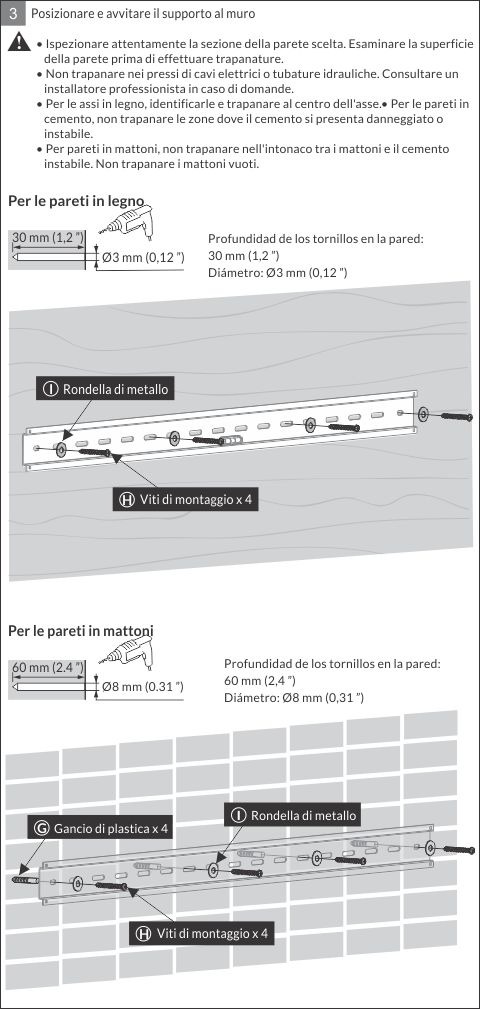 3 Posizionare e avvitare il supporto al muro

• Ispezionare attentamente la sezione della parete scelta. Esaminare la superficie della parete prima di effettuare trapanature.
• Non trapanare nei pressi di cavi elettrici o tubature idrauliche. Consultare un installatore professionista in caso di domande.
• Per le assi in legno, identificarle e trapanare al centro dell'asse.• Per le pareti in cemento, non trapanare le zone dove il cemento si presenta danneggiato o instabile.
• Per pareti in mattoni, non trapanare nell'intonaco tra i mattoni e il cemento instabile. Non trapanare i mattoni vuoti.

Per le pareti in legno

30 mm (1,2 ")
Ø3 mm (0,12 ")

Profundidad de los tornillos en la pared:
30 mm (1,2 ")
Diámetro: Ø3 mm (0,12 ")

I Rondella di metallo

H Viti di montaggio x 4

Per le pareti in mattoni

60 mm (2.4 ")
Ø8 mm (0.31 ")

Profundidad de los tornillos en la pared:
60 mm (2,4 ")
Diámetro: Ø8 mm (0,31 ")

G Gancio di plastica x 4

I Rondella di metallo

H Viti di montaggio x 4