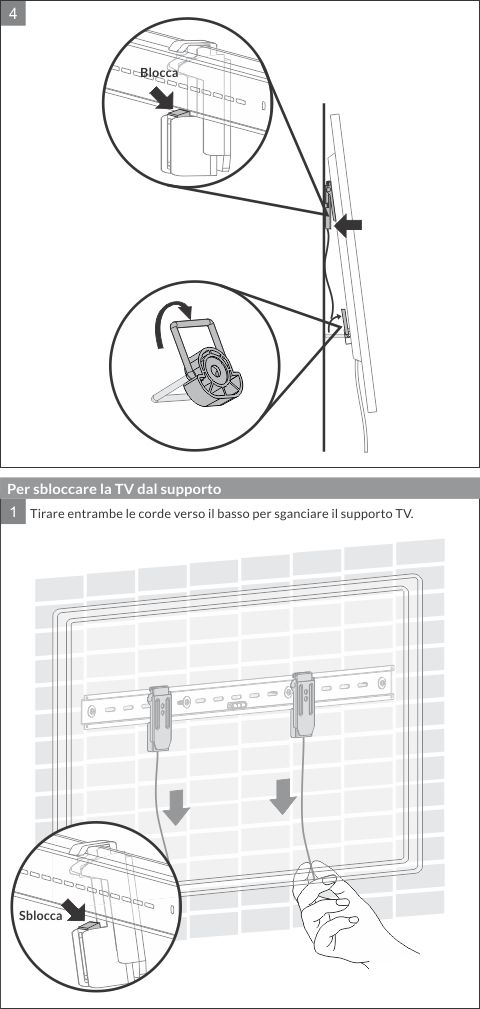 4

Blocca

Per sbloccare la TV dal supporto

1 Tirare entrambe le corde verso il basso per sganciare il supporto TV.

Sblocca