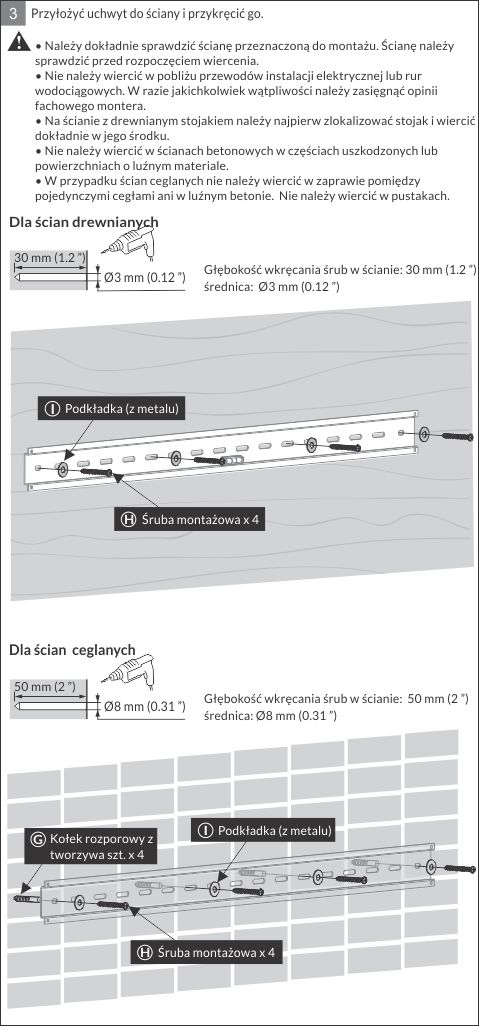 3 Przyłożyć uchwyt do ściany i przykręcić go.

• Należy dokładnie sprawdzić ścianę przeznaczoną do montażu. Ścianę należy sprawdzić przed rozpoczęciem wiercenia.
• Nie należy wiercić w pobliżu przewodów instalacji elektrycznej lub rur wodociągowych. W razie jakichkolwiek wątpliwości należy zasięgnąć opinii fachowego montera.
• Na ścianie z drewnianym stojakiem należy najpierw zlokalizować stojak i wiercić dokładnie w jego środku.
• Nie należy wiercić w ścianach betonowych w częściach uszkodzonych lub powierzchniach o luźnym materiale.
• W przypadku ścian ceglanych nie należy wiercić w zaprawie pomiędzy pojedynczymi cegłami ani w luźnym betonie. Nie należy wiercić w pustakach.

Dla ścian drewnianych

30 mm (1.2 ")
Ø3 mm (0.12 ")

Głębokość wkręcania śrub w ścianie: 30 mm (1.2 ")
średnica: Ø3 mm (0.12 ")

I Podkładka (z metalu)

H Śruba montażowa x 4

Dla ścian ceglanych

50 mm (2 ")
Ø8 mm (0.31 ")

Głębokość wkręcania śrub w ścianie: 50 mm (2 ")
średnica: Ø8 mm (0.31 ")

G Kołek rozporowy z tworzywa szt. x 4

I Podkładka (z metalu)

H Śruba montażowa x 4