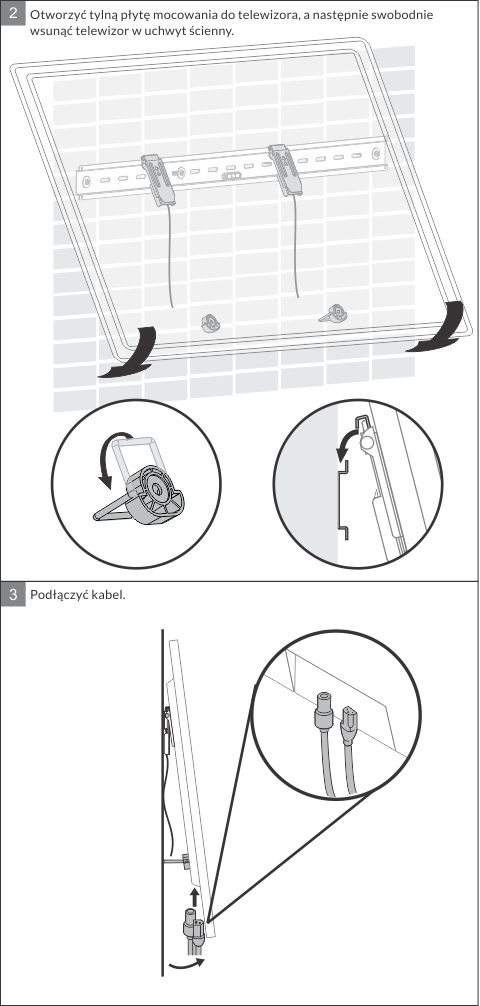 2 Otworzyć tylną płytę mocowania do telewizora, a następnie swobodnie wsunąć telewizor w uchwyt ścienny.

3 Podłączyć kabel.