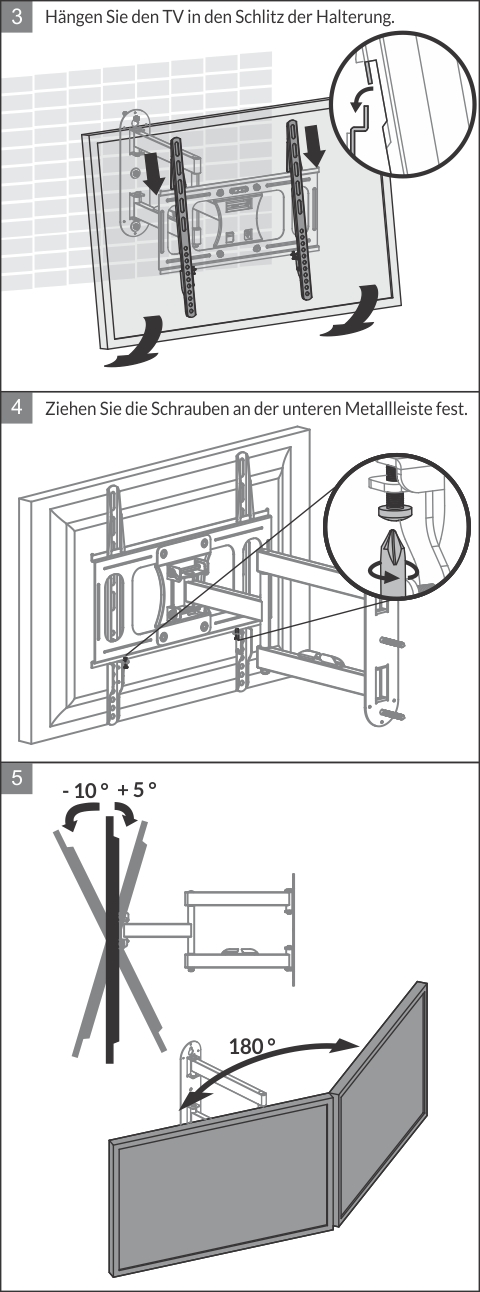 3 Hängen Sie den TV in den Schlitz der Halterung.

4 Ziehen Sie die Schrauben an der unteren Metallleiste fest.

5

- 10 ° + 5 °

180 °