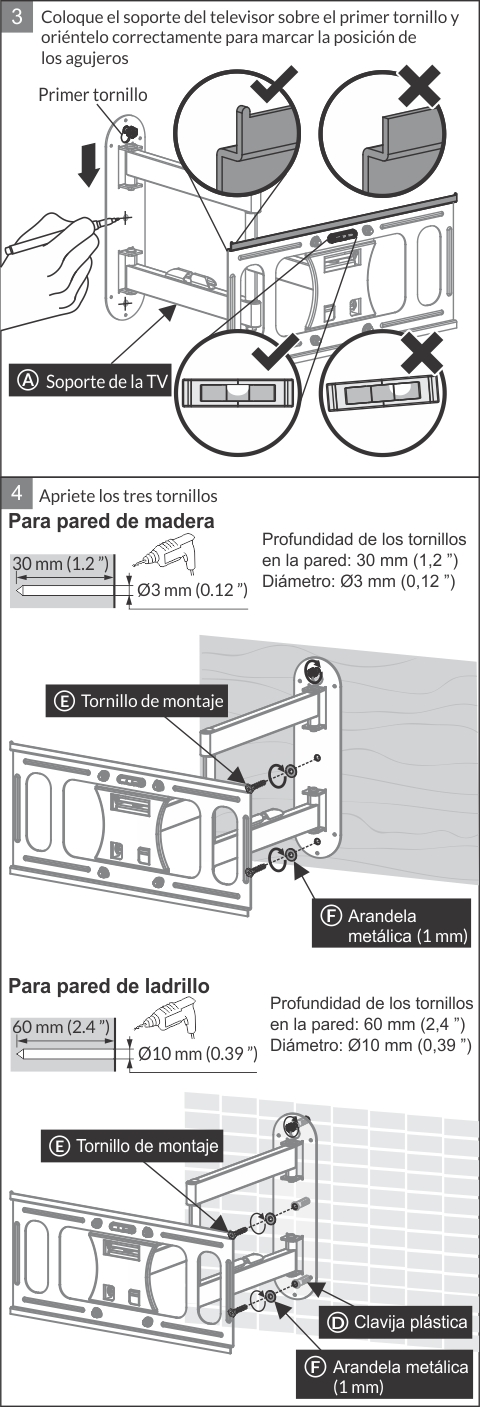 3 Coloque el soporte del televisor sobre el primer tornillo y oriéntelo correctamente para marcar la posición de los agujeros

Primer tornillo

Ⓐ Soporte de la TV

4 Apriete los tres tornillos

Para pared de madera

30 mm (1.2 ")

Ø3 mm (0.12 ")

Profundidad de los tornillos en la pared: 30 mm (1,2 ")
Diámetro: Ø3 mm (0,12 ")

Ⓔ Tornillo de montaje

Ⓕ Arandela metálica (1 mm)

Para pared de ladrillo

60 mm (2.4 ")

Ø10 mm (0.39 ")

Profundidad de los tornillos en la pared: 60 mm (2,4 ")
Diámetro: Ø10 mm (0,39 ")

Ⓔ Tornillo de montaje

Ⓓ Clavija plástica

Ⓕ Arandela metálica (1 mm)