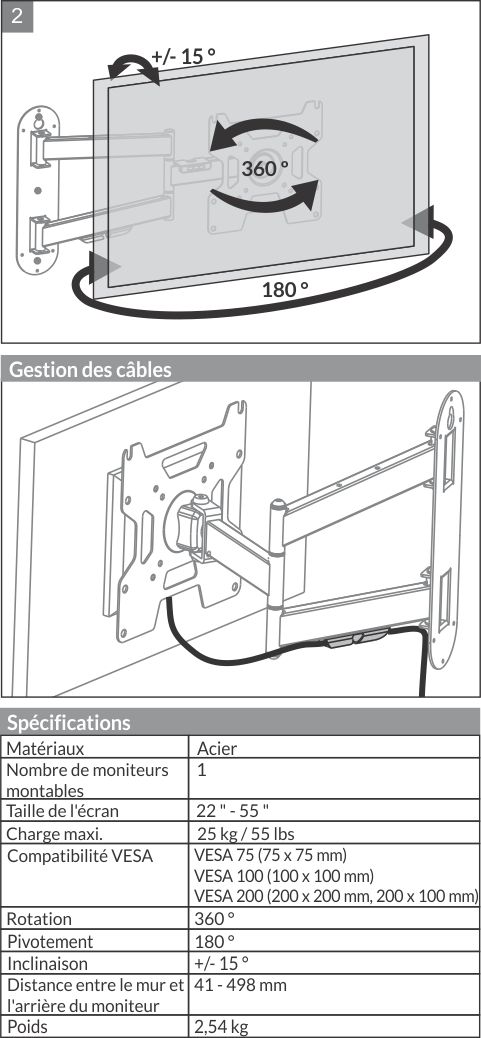 2

+/- 15 °

360 °

180 °

Gestion des câbles

Spécifications

| Matériaux | Acier |
|---|---|
| Nombre de moniteurs montables | 1 |
| Taille de l'écran | 22 " - 55 " |
| Charge maxi. | 25 kg / 55 lbs |
| Compatibilité VESA | VESA 75 (75 x 75 mm) VESA 100 (100 x 100 mm) VESA 200 (200 x 200 mm, 200 x 100 mm) |
| Rotation | 360 ° |
| Pivotement | 180 ° |
| Inclinaison | +/- 15 ° |
| Distance entre le mur et l'arrière du moniteur | 41 - 498 mm |
| Poids | 2,54 kg |