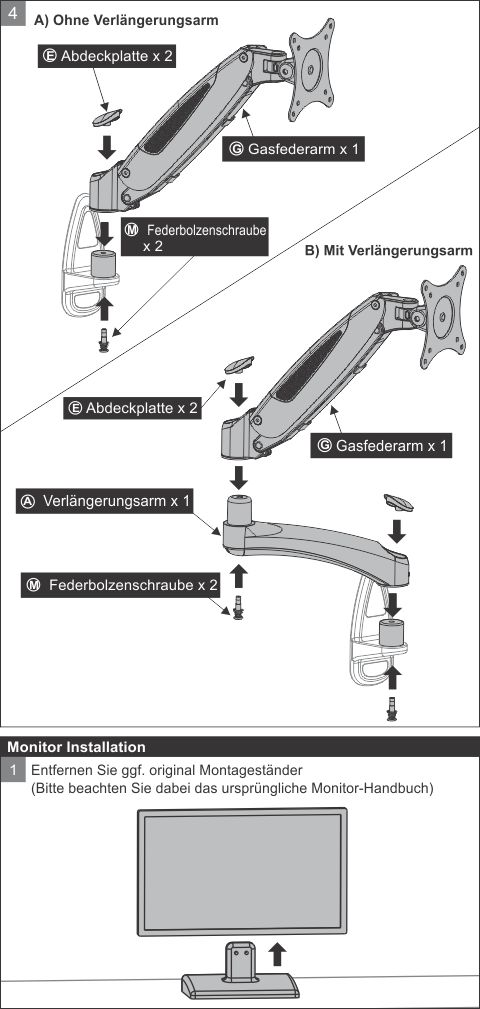 4 A) Ohne Verlängerungsarm

Ⓔ Abdeckplatte x 2

Ⓖ Gasfederarm x 1

Ⓜ Federbolzenschraube x 2

B) Mit Verlängerungsarm

Ⓔ Abdeckplatte x 2

Ⓖ Gasfederarm x 1

Ⓐ Verlängerungsarm x 1

Ⓜ Federbolzenschraube x 2

Monitor Installation

1 Entfernen Sie ggf. original Montageständer (Bitte beachten Sie dabei das ursprüngliche Monitor-Handbuch)