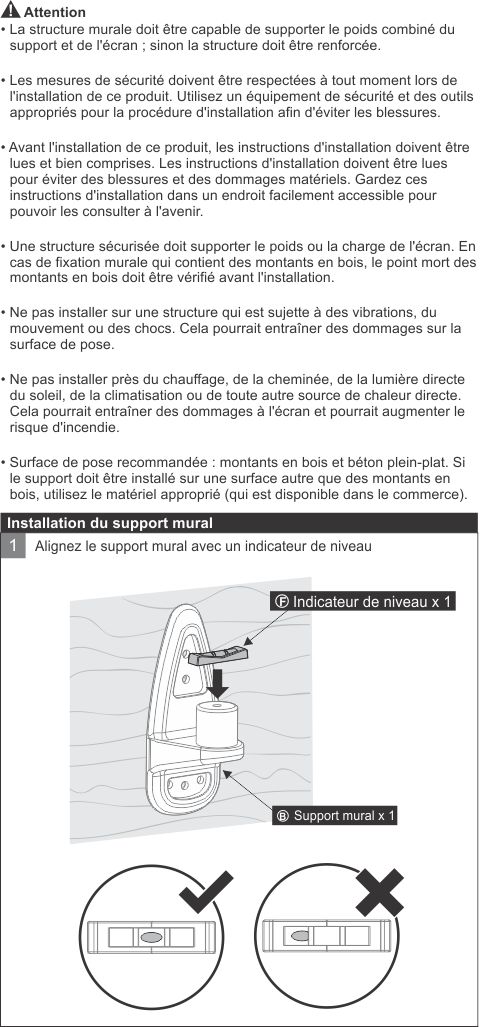 Attention

• La structure murale doit être capable de supporter le poids combiné du support et de l'écran ; sinon la structure doit être renforcée.

• Les mesures de sécurité doivent être respectées à tout moment lors de l'installation de ce produit. Utilisez un équipement de sécurité et des outils appropriés pour la procédure d'installation afin d'éviter les blessures.

• Avant l'installation de ce produit, les instructions d'installation doivent être lues et bien comprises. Les instructions d'installation doivent être lues pour éviter des blessures et des dommages matériels. Gardez ces instructions d'installation dans un endroit facilement accessible pour pouvoir les consulter à l'avenir.

• Une structure sécurisée doit supporter le poids ou la charge de l'écran. En cas de fixation murale qui contient des montants en bois, le point mort des montants en bois doit être vérifié avant l'installation.

• Ne pas installer sur une structure qui est sujette à des vibrations, du mouvement ou des chocs. Cela pourrait entraîner des dommages sur la surface de pose.

• Ne pas installer près du chauffage, de la cheminée, de la lumière directe du soleil, de la climatisation ou de toute autre source de chaleur directe. Cela pourrait entraîner des dommages à l'écran et pourrait augmenter le risque d'incendie.

• Surface de pose recommandée : montants en bois et béton plein-plat. Si le support doit être installé sur une surface autre que des montants en bois, utilisez le matériel approprié (qui est disponible dans le commerce).

Installation du support mural

1 Alignez le support mural avec un indicateur de niveau

Ⓕ Indicateur de niveau x 1

Ⓑ Support mural x 1