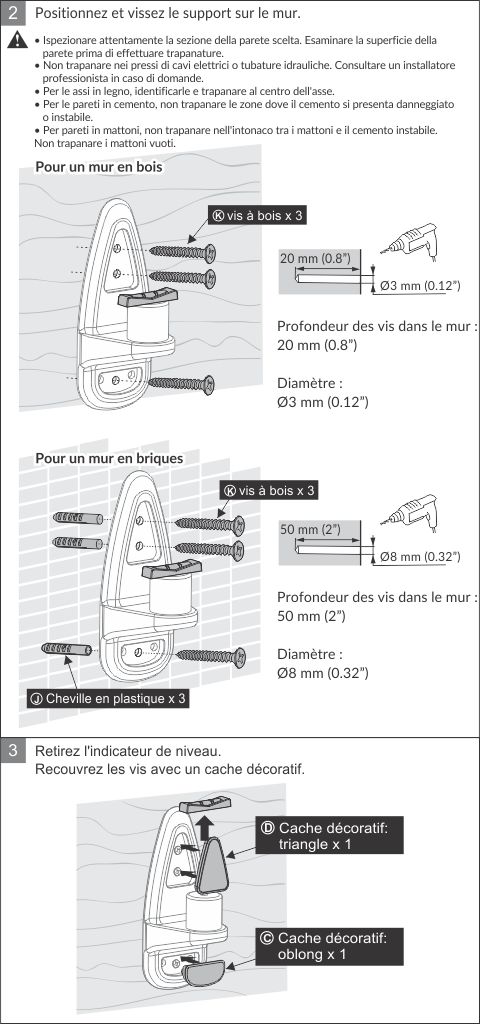 2 Positionnez et vissez le support sur le mur.

• Ispezionare attentamente la sezione della parete scelta. Esaminare la superficie della parete prima di effettuare trapanature.
• Non trapanare nei pressi di cavi elettrici o tubature idrauliche. Consultare un installatore professionista in caso di domande.
• Per le assi in legno, identificarle e trapanare al centro dell'asse.
• Per le pareti in cemento, non trapanare le zone dove il cemento si presenta danneggiato o instabile.
• Per pareti in mattoni, non trapanare nell'intonaco tra i mattoni e il cemento instabile. Non trapanare i mattoni vuoti.

Pour un mur en bois

Ⓚ vis à bois x 3

20 mm (0.8")

Ø3 mm (0.12")

Profondeur des vis dans le mur : 20 mm (0.8")

Diamètre : Ø3 mm (0.12")

Pour un mur en briques

Ⓚ vis à bois x 3

50 mm (2")

Ø8 mm (0.32")

Profondeur des vis dans le mur : 50 mm (2")

Diamètre : Ø8 mm (0.32")

Ⓙ Cheville en plastique x 3

3 Retirez l'indicateur de niveau.
Recouvrez les vis avec un cache décoratif.

Ⓓ Cache décoratif: triangle x 1

Ⓒ Cache décoratif: oblong x 1