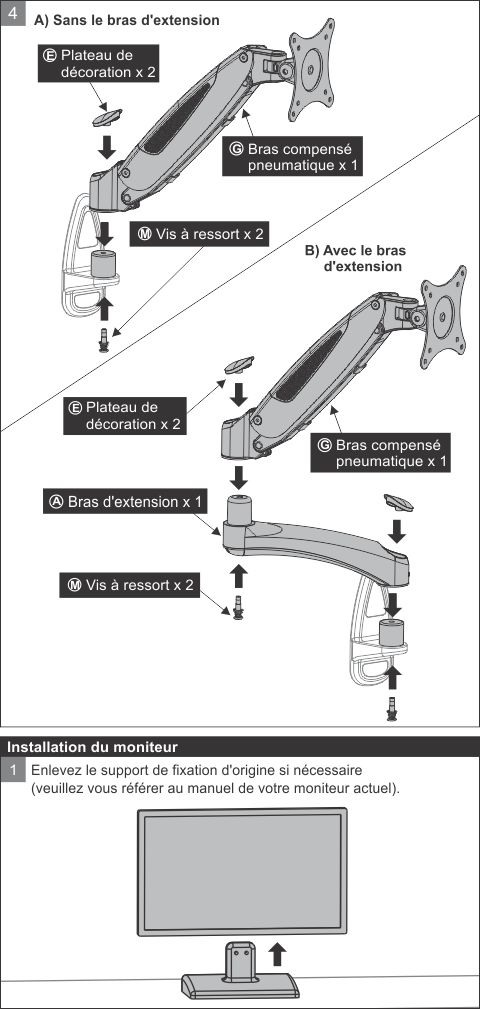 4 A) Sans le bras d'extension

Ⓔ Plateau de décoration x 2

Ⓖ Bras compensé pneumatique x 1

Ⓜ Vis à ressort x 2

B) Avec le bras d'extension

Ⓔ Plateau de décoration x 2

Ⓖ Bras compensé pneumatique x 1

Ⓐ Bras d'extension x 1

Ⓜ Vis à ressort x 2

Installation du moniteur

1 Enlevez le support de fixation d'origine si nécessaire (veuillez vous référer au manuel de votre moniteur actuel).