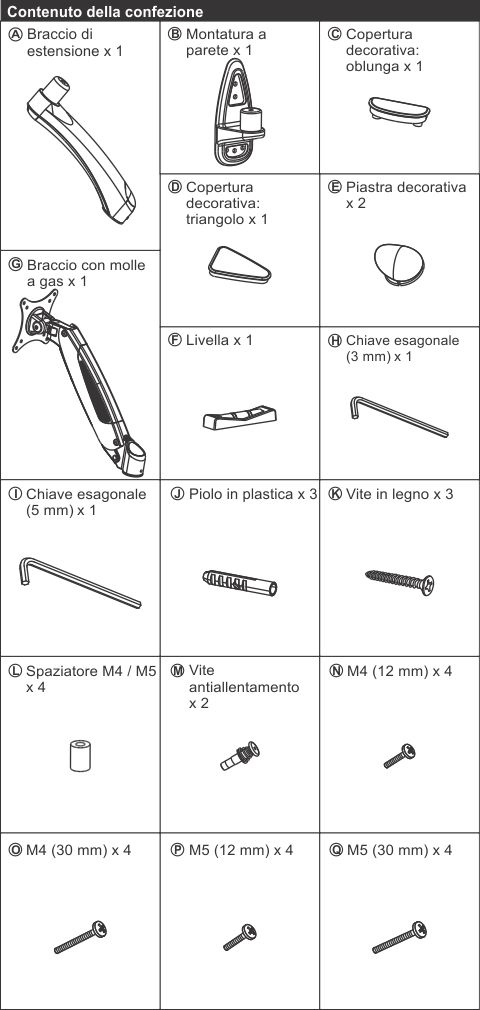 Contenuto della confezione

Ⓐ Braccio di estensione x 1

Ⓑ Montatura a parete x 1

Ⓒ Copertura decorativa: oblunga x 1

Ⓓ Copertura decorativa: triangolo x 1

Ⓔ Piastra decorativa x 2

Ⓖ Braccio con molle a gas x 1

Ⓕ Livella x 1

Ⓗ Chiave esagonale (3 mm) x 1

Ⓘ Chiave esagonale (5 mm) x 1

Ⓙ Piolo in plastica x 3

Ⓚ Vite in legno x 3

Ⓛ Spaziatore M4 / M5 x 4

Ⓜ Vite antiallentamento x 2

Ⓝ M4 (12 mm) x 4

Ⓞ M4 (30 mm) x 4

Ⓟ M5 (12 mm) x 4

Ⓠ M5 (30 mm) x 4