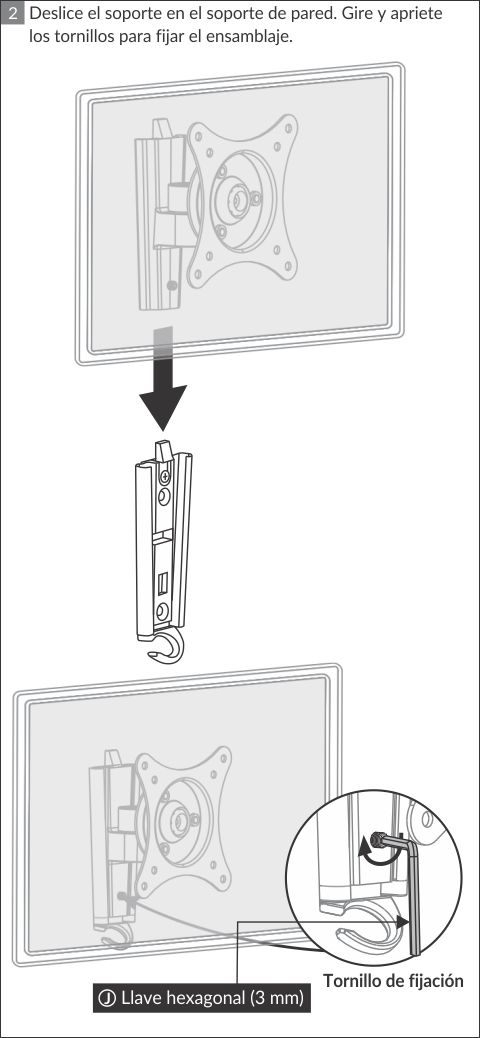 2 Deslice el soporte en el soporte de pared. Gire y apriete los tornillos para fijar el ensamblaje.

Tornillo de fijación

J Llave hexagonal (3 mm)