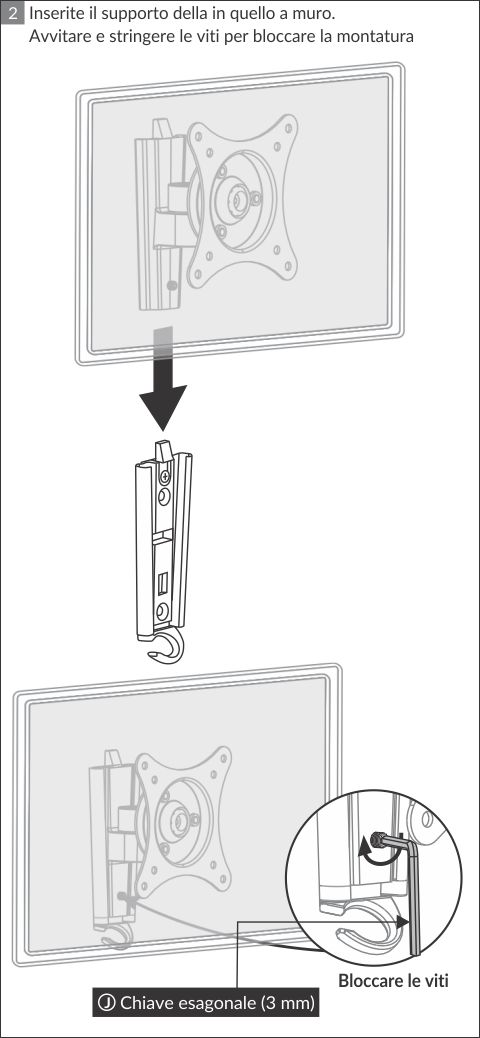 2 Inserite il supporto della in quello a muro.
Avvitare e stringere le viti per bloccare la montatura

Bloccare le viti

J Chiave esagonale (3 mm)